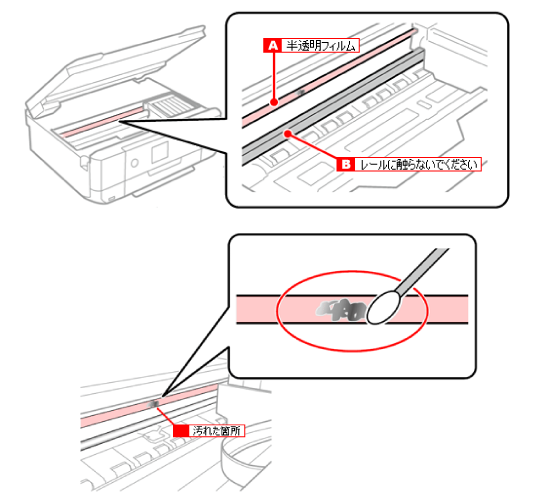 A 半透明フィルム

B レールに触らないでください

汚れた箇所